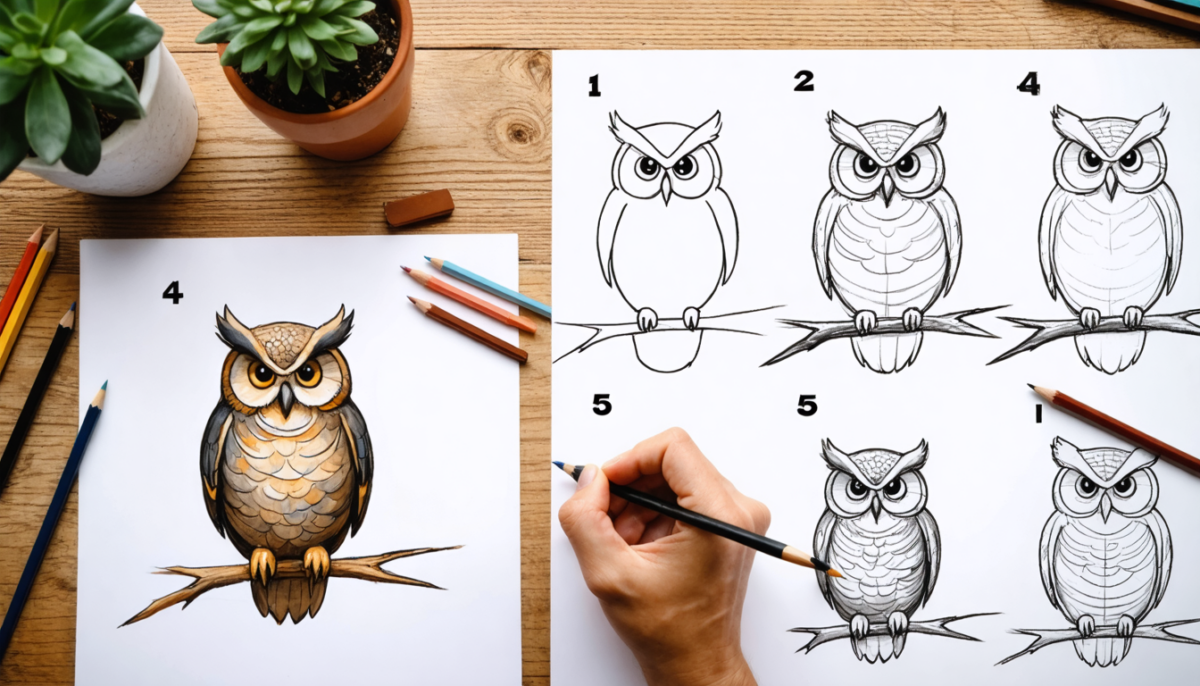 4

1

2

4

5

5

1