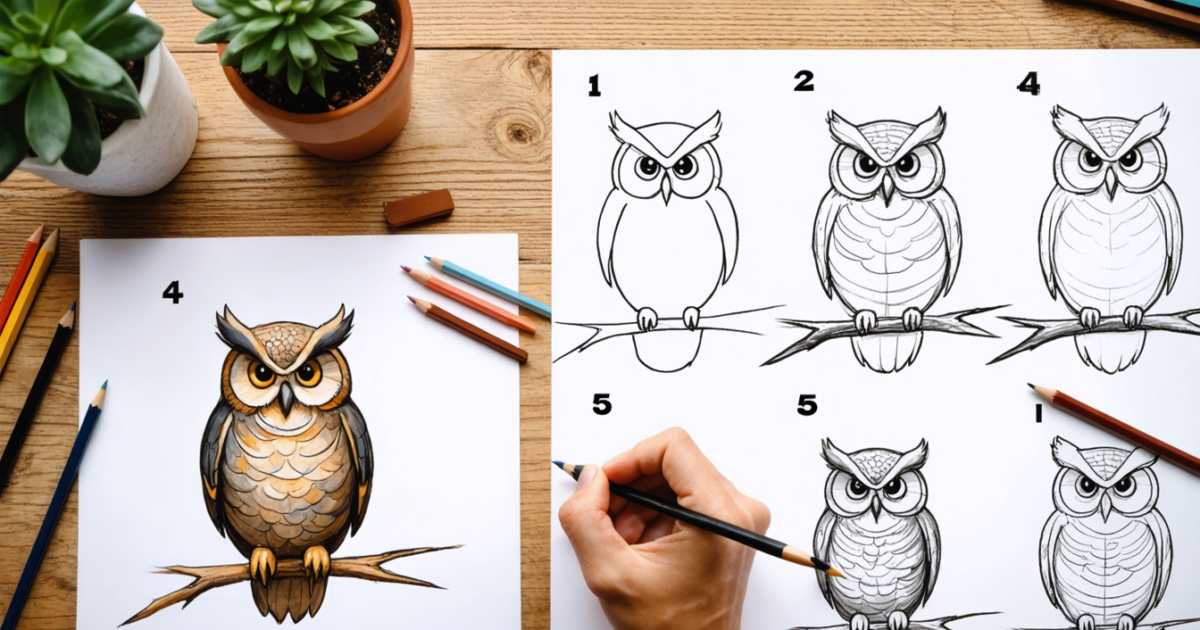 4

1

2

4

5

5

1